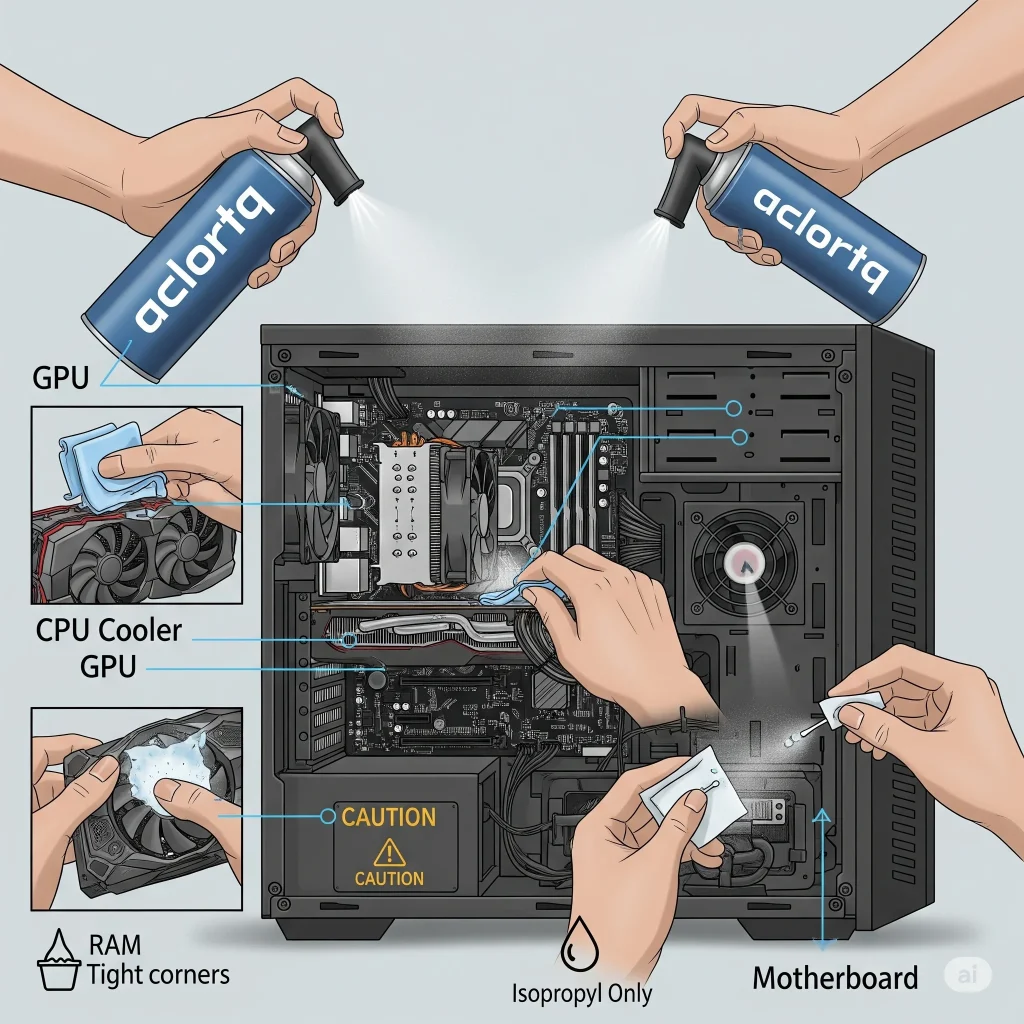 aclortq

aclortq

GPU

CPU Cooler

GPU

CAUTION

CAUTION

RAM
Tight corners

Isopropyl Only

Motherboard

ai